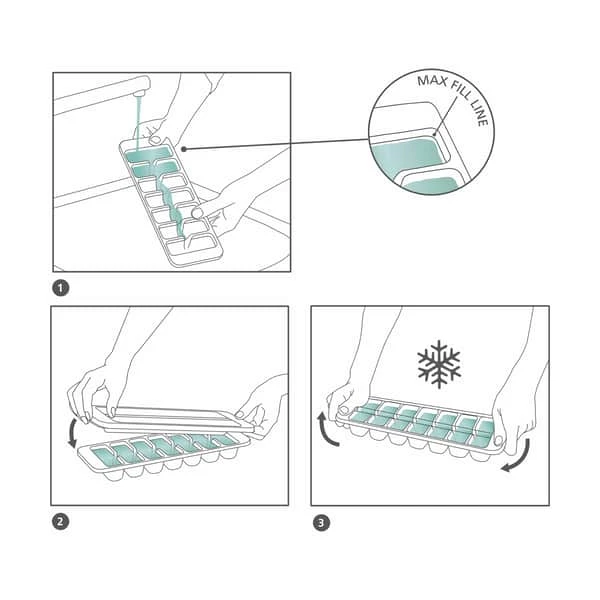 MAX FILL LINE

1

2

3